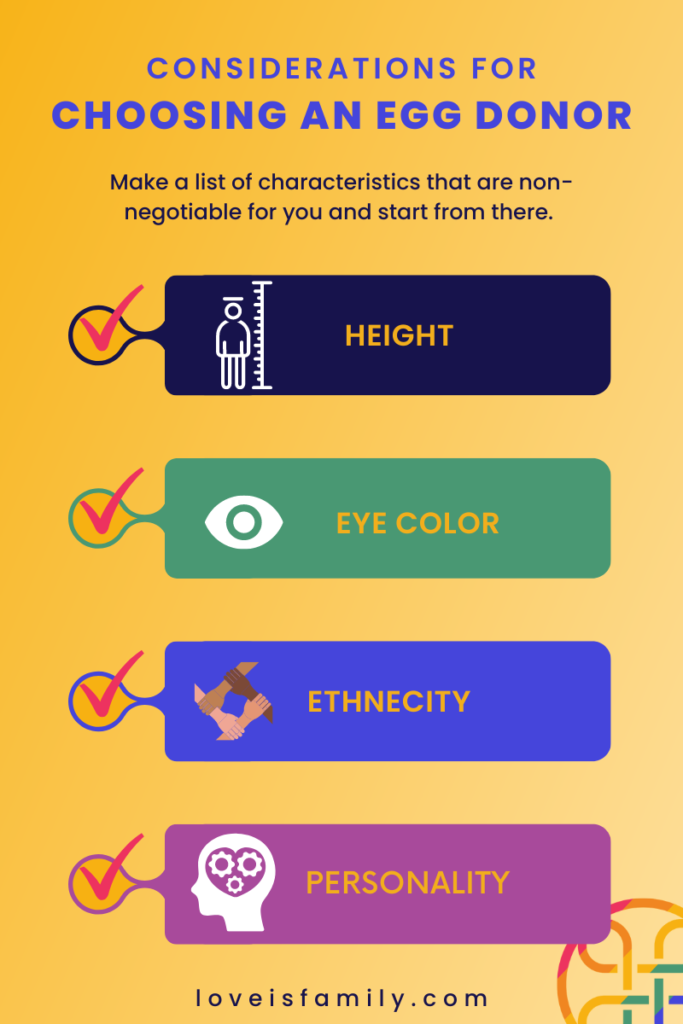 CONSIDERATIONS FOR
CHOOSING AN EGG DONOR

Make a list of characteristics that are non-negotiable for you and start from there.

HEIGHT

EYE COLOR

ETHNECITY

PERSONALITY

loveisfamily.com